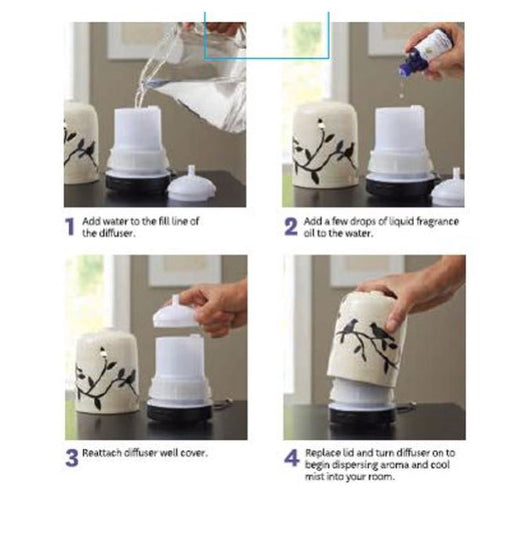 1 Add water to the fill line of the diffuser.

2 Add a few drops of liquid fragrance oil to the water.

3 Reattach diffuser well cover.

4 Replace lid and turn diffuser on to begin dispersing aroma and cool mist into your room.