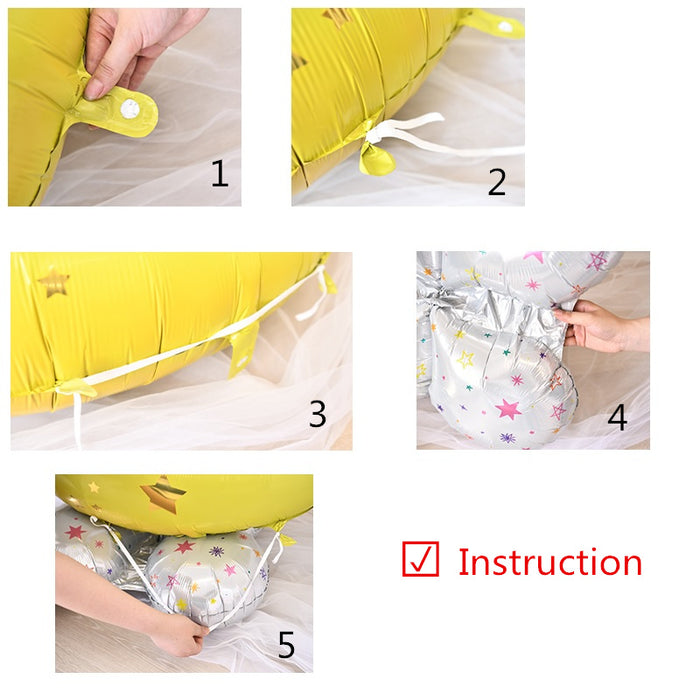 1

2

3

4

5

☑ Instruction